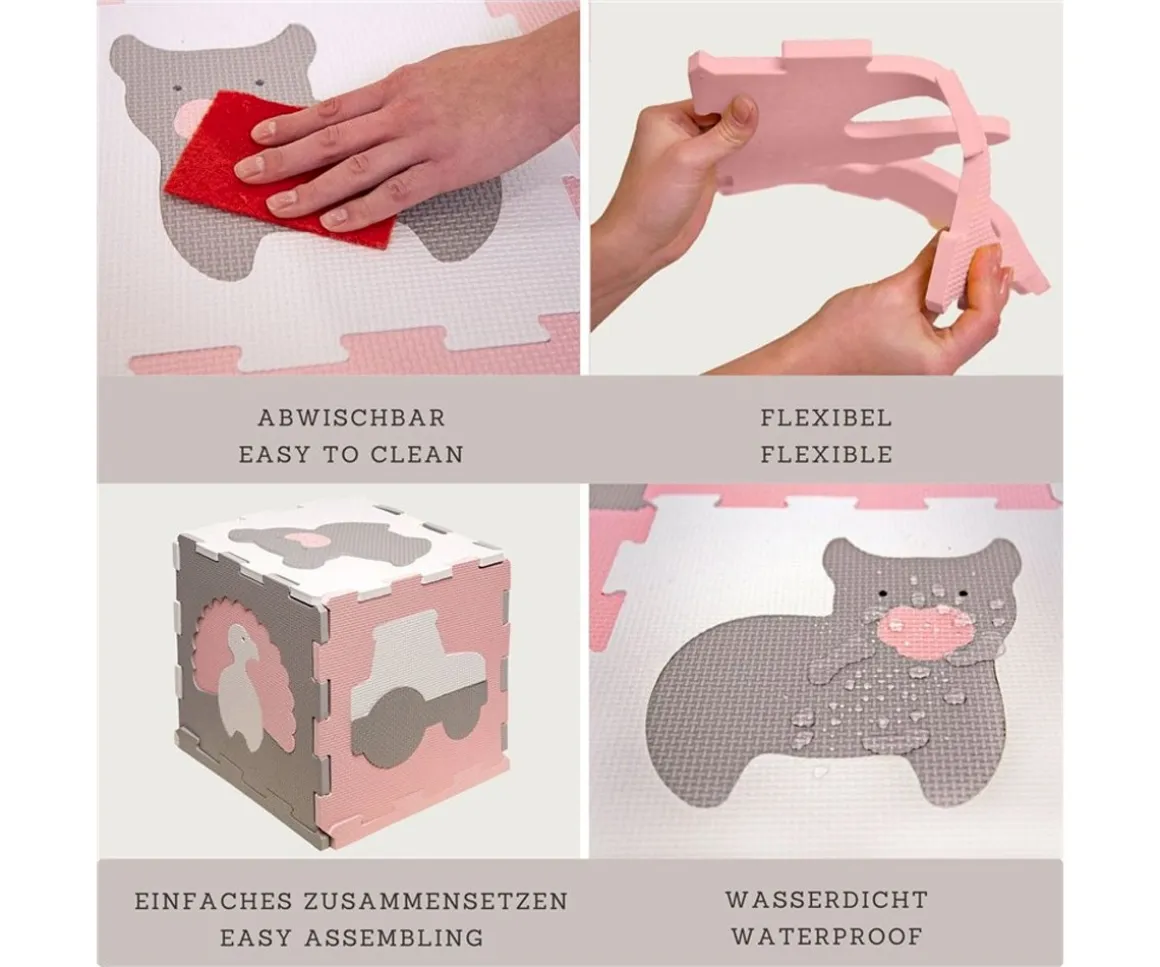 ABWISCHBAR
EASY TO CLEAN

FLEXIBEL
FLEXIBLE

EINFACHES ZUSAMMENSETZEN
EASY ASSEMBLING

WASSERDICHT
WATERPROOF